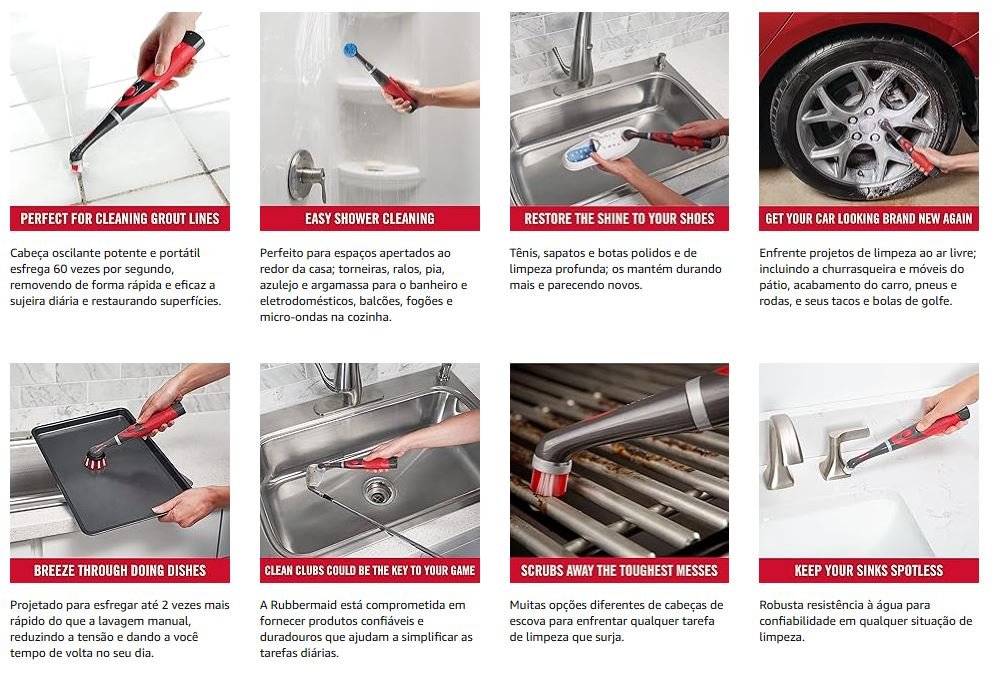 PERFECT FOR CLEANING GROUT LINES

Cabeça oscilante potente e portátil esfrega 60 vezes por segundo, removendo de forma rápida e eficaz a sujeira diária e restaurando superfícies.

EASY SHOWER CLEANING

Perfeito para espaços apertados ao redor da casa; torneiras, ralos, pia, azulejo e argamassa para o banheiro e eletrodomésticos, balcões, fogões e micro-ondas na cozinha.

RESTORE THE SHINE TO YOUR SHOES

Tênis, sapatos e botas polidos e de limpeza profunda; os mantém durando mais e parecendo novos.

GET YOUR CAR LOOKING BRAND NEW AGAIN

Enfrente projetos de limpeza ao ar livre; incluindo a churrasqueira e móveis do pátio, acabamento do carro, pneus e rodas, e seus tacos e bolas de golfe.

BREEZE THROUGH DOING DISHES

Projetado para esfregar até 2 vezes mais rápido do que a lavagem manual, reduzindo a tensão e dando a você tempo de volta no seu dia.

CLEAN CLUBS COULD BE THE KEY TO YOUR GAME

A Rubbermaid está comprometida em fornecer produtos confiáveis e duradouros que ajudam a simplificar as tarefas diárias.

SCRUBS AWAY THE TOUGHEST MESSES

Muitas opções diferentes de cabeças de escova para enfrentar qualquer tarefa de limpeza que surja.

KEEP YOUR SINKS SPOTLESS

Robusta resistência à água para confiabilidade em qualquer situação de limpeza.